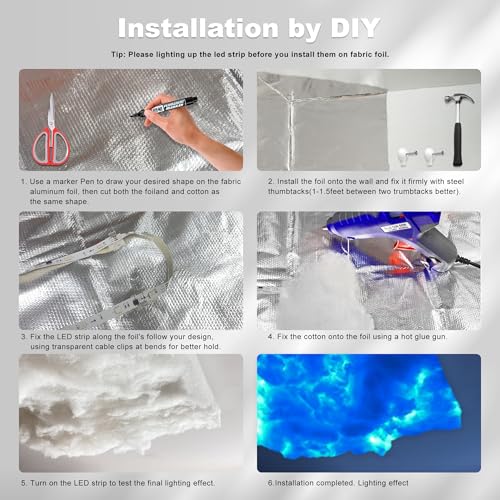 Installation by DIY

Tip: Please lighting up the led strip before you install them on fabric foil.

1. Use a marker Pen to draw your desired shape on the fabric aluminum foil, then cut both the foiland and cotton as the same shape.

2. Install the foil onto the wall and fix it firmly with steel thumbtacks(1-1.5feet between two trumbtacks better).

3. Fix the LED strip along the foil's follow your design, using transparent cable clips at bends for better hold.

4. Fix the cotton onto the foil using a hot glue gun.

5. Turn on the LED strip to test the final lighting effect.

6.Installation completed. Lighting effect