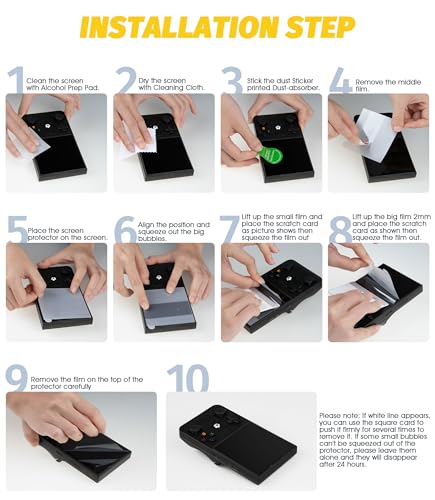 INSTALLATION STEP

1 Clean the screen with Alcohol Prep Pad.

2 Dry the screen with Cleaning Cloth.

3 Stick the dust Sticker printed Dust-absorber.

4 Remove the middle film.

5 Place the screen protector on the screen.

6 Align the position and squeeze out the big bubbles.

7 Lift up the small film and place the scratch card as picture shows then squeeze the film out

8 Lift up the big film 2mm and place the scratch card as shown then squeeze the film out.

9 Remove the film on the top of the protector carefully

10

Please note: If white line appears, you can use the square card to push it firmly for several times to remove it. If some small bubbles can't be squeezed out of the protector, please leave them alone and they will disappear after 24 hours.