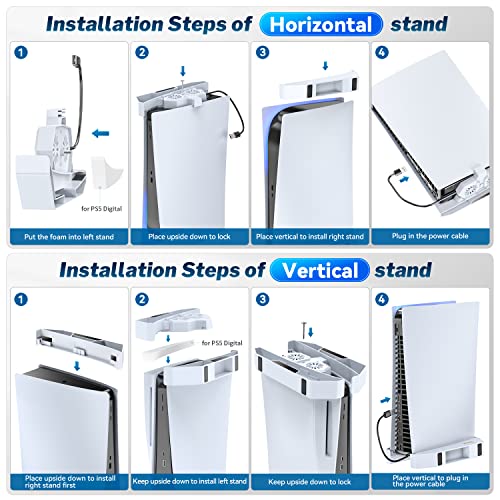 Installation Steps of Horizontal stand

1

for PS5 Digital

Put the foam into left stand

2

Place upside down to lock

3

Place vertical to install right stand

4

Plug in the power cable

Installation Steps of Vertical stand

1

Place upside down to install right stand first

2

for PS5 Digital

Keep upside down to install left stand

3

Keep upside down to lock

4

Place vertical to plug in the power cable