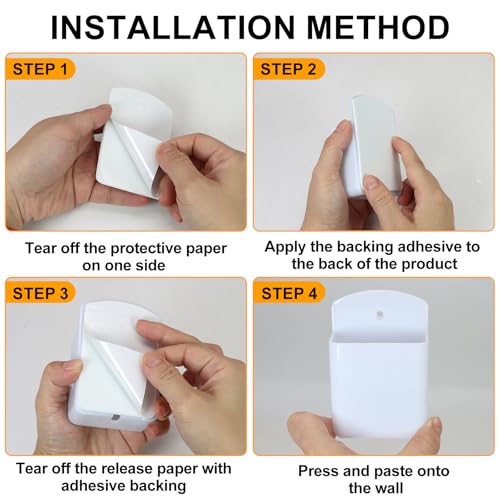 INSTALLATION METHOD

STEP 1

Tear off the protective paper on one side

STEP 2

Apply the backing adhesive to the back of the product

STEP 3

Tear off the release paper with adhesive backing

STEP 4

Press and paste onto the wall