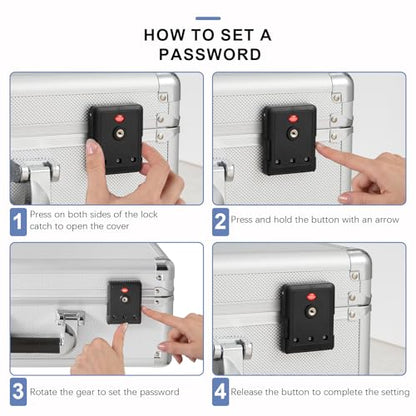 HOW TO SET A PASSWORD

1 Press on both sides of the lock catch to open the cover

2 Press and hold the button with an arrow

3 Rotate the gear to set the password

4 Release the button to complete the setting