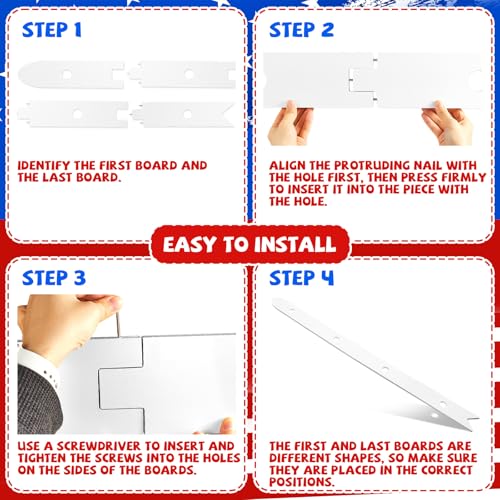 STEP 1

IDENTIFY THE FIRST BOARD AND THE LAST BOARD.

STEP 2

ALIGN THE PROTRUDING NAIL WITH THE HOLE FIRST, THEN PRESS FIRMLY TO INSERT IT INTO THE PIECE WITH THE HOLE.

EASY TO INSTALL

STEP 3

USE A SCREWDRIVER TO INSERT AND TIGHTEN THE SCREWS INTO THE HOLES ON THE SIDES OF THE BOARDS.

STEP 4

THE FIRST AND LAST BOARDS ARE DIFFERENT SHAPES, SO MAKE SURE THEY ARE PLACED IN THE CORRECT POSITIONS.