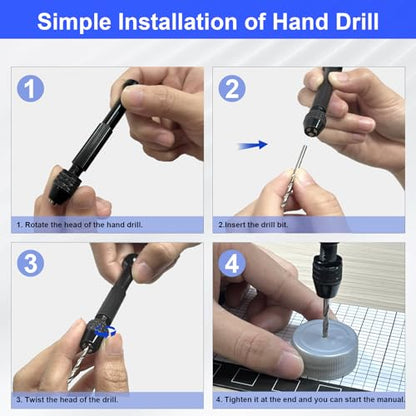 Simple Installation of Hand Drill

1

1. Rotate the head of the hand drill.

2

2.Insert the drill bit.

3

3. Twist the head of the drill.

4

4. Tighten it at the end and you can start the manual.