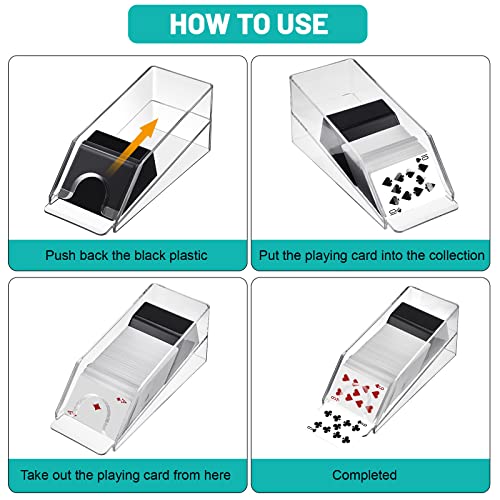 HOW TO USE

Push back the black plastic

Put the playing card into the collection

Take out the playing card from here

Completed