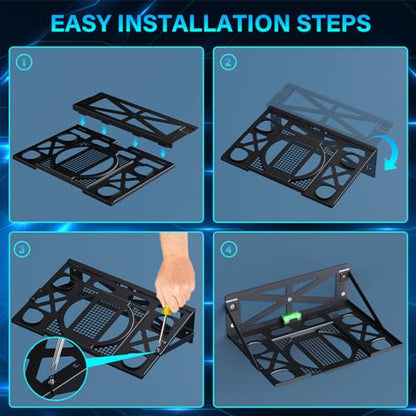 EASY INSTALLATION STEPS

1

2

3

4