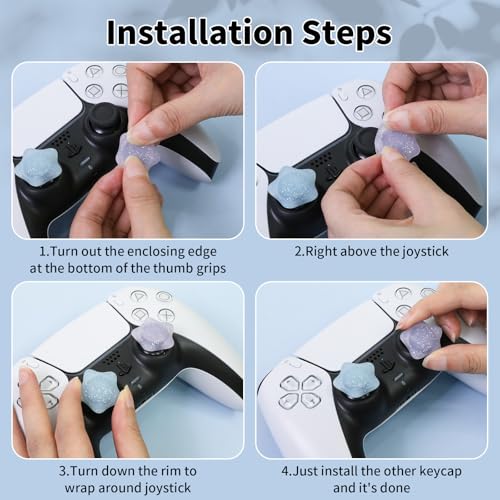 Installation Steps

1.Turn out the enclosing edge at the bottom of the thumb grips

2.Right above the joystick

3.Turn down the rim to wrap around joystick

4.Just install the other keycap and it's done