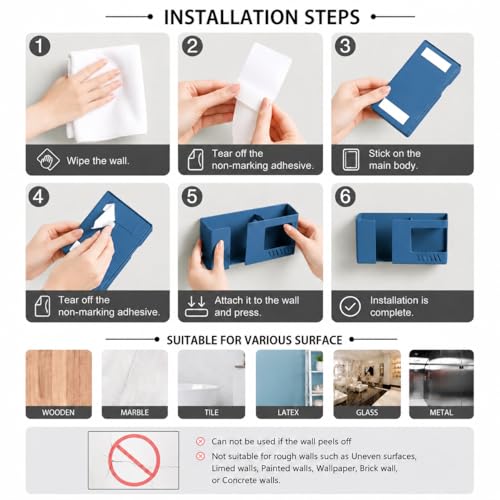 INSTALLATION STEPS

1
Wipe the wall.

2
Tear off the non-marking adhesive.

3
Stick on the main body.

4
Tear off the non-marking adhesive.

5
Attach it to the wall and press.

6
Installation is complete.

SUITABLE FOR VARIOUS SURFACE

WOODEN
MARBLE
TILE
LATEX
GLASS
METAL

Can not be used if the wall peels off
Not suitable for rough walls such as Uneven surfaces, Limed walls, Painted walls, Wallpaper, Brick wall, or Concrete walls.