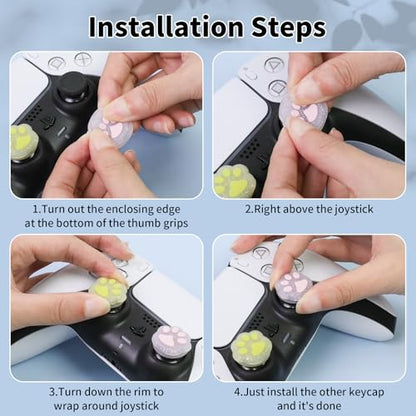 Installation Steps

1.Turn out the enclosing edge at the bottom of the thumb grips

2.Right above the joystick

3.Turn down the rim to wrap around joystick

4.Just install the other keycap and it's done