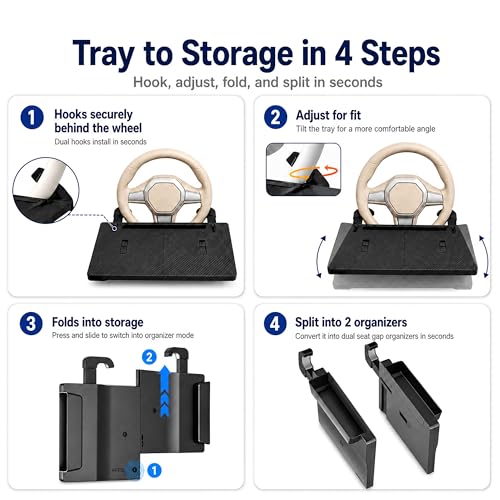 Tray to Storage in 4 Steps

Hook, adjust, fold, and split in seconds

1
Hooks securely behind the wheel
Dual hooks install in seconds

2
Adjust for fit
Tilt the tray for a more comfortable angle

3
Folds into storage
Press and slide to switch into organizer mode

2

1

4
Split into 2 organizers
Convert it into dual seat gap organizers in seconds