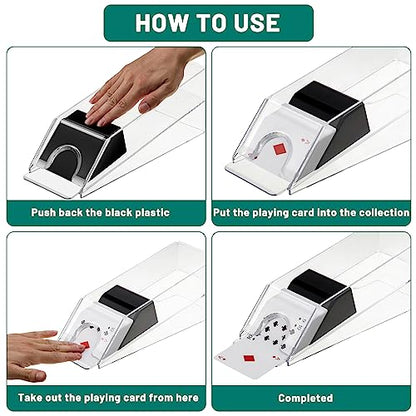 HOW TO USE

Push back the black plastic

Put the playing card into the collection

Take out the playing card from here

Completed