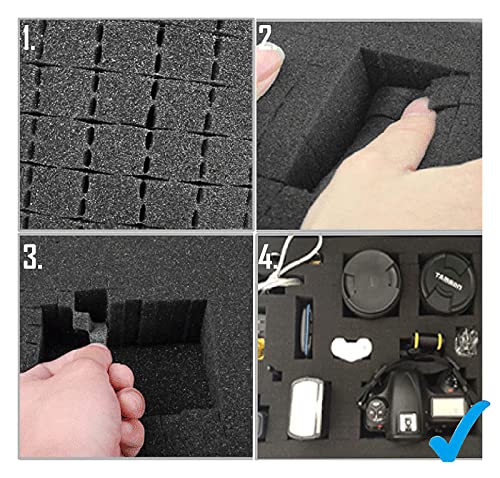 1.

2.

3.

4.

TAMRON