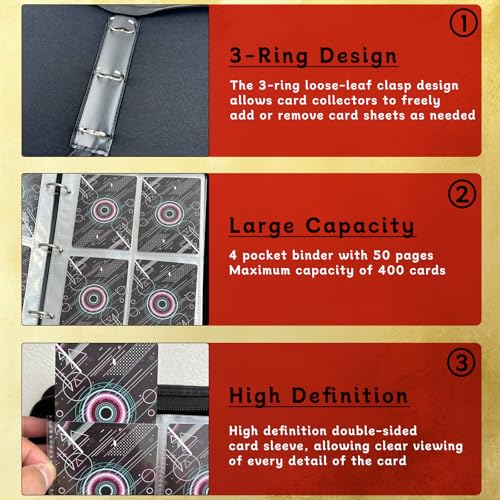 ①

3-Ring Design

The 3-ring loose-leaf clasp design allows card collectors to freely add or remove card sheets as needed

②

Large Capacity

4 pocket binder with 50 pages
Maximum capacity of 400 cards

③

High Definition

High definition double-sided card sleeve, allowing clear viewing of every detail of the card