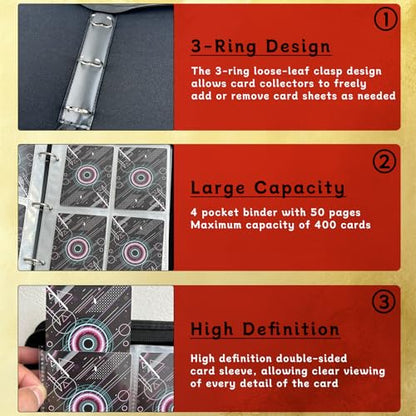 ①

3-Ring Design

The 3-ring loose-leaf clasp design allows card collectors to freely add or remove card sheets as needed

②

Large Capacity

4 pocket binder with 50 pages
Maximum capacity of 400 cards

③

High Definition

High definition double-sided card sleeve, allowing clear viewing of every detail of the card