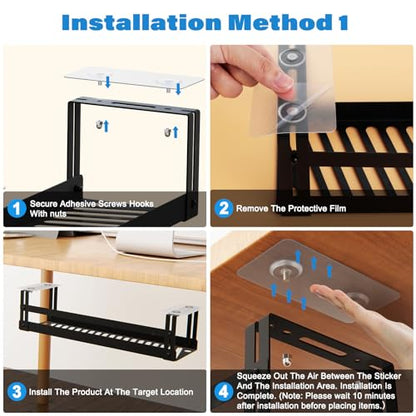 Installation Method 1

1 Secure Adhesive Screws Hooks With nuts

2 Remove The Protective Film

3 Install The Product At The Target Location

4 Squeeze Out The Air Between The Sticker And The Installation Area. Installation Is Complete. (Note: Please wait 10 minutes after installation before placing items.)