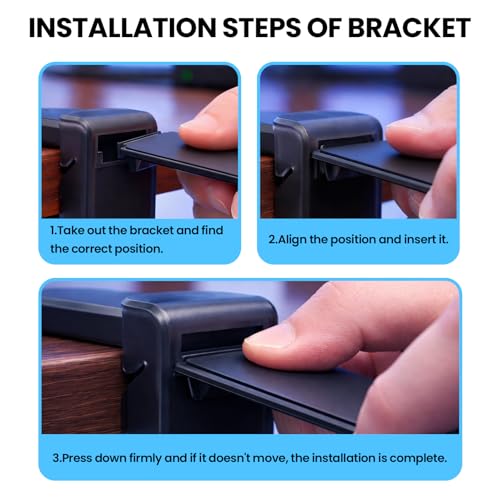 INSTALLATION STEPS OF BRACKET

1.Take out the bracket and find the correct position.

2.Align the position and insert it.

3.Press down firmly and if it doesn't move, the installation is complete.