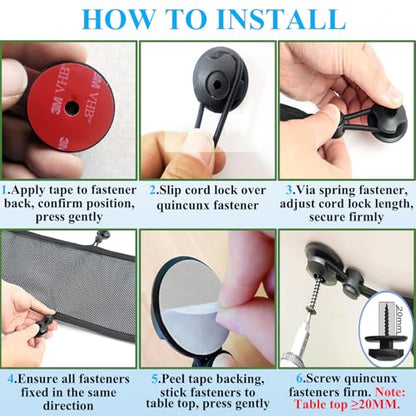 HOW TO INSTALL

3M VHB 3M VHB 3M

1.Apply tape to fastener back, confirm position, press gently

2.Slip cord lock over quincunx fastener

3.Via spring fastener, adjust cord lock length, secure firmly

4.Ensure all fasteners fixed in the same direction

5.Peel tape backing, stick fasteners to table top, press gently

20mm

6.Screw quincunx fasteners firm. Note: Table top ≥20MM.