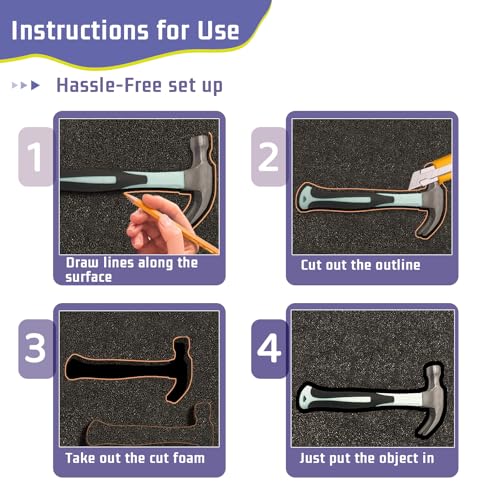 Instructions for Use

Hassle-Free set up

1

Draw lines along the surface

2

Cut out the outline

3

Take out the cut foam

4

Just put the object in