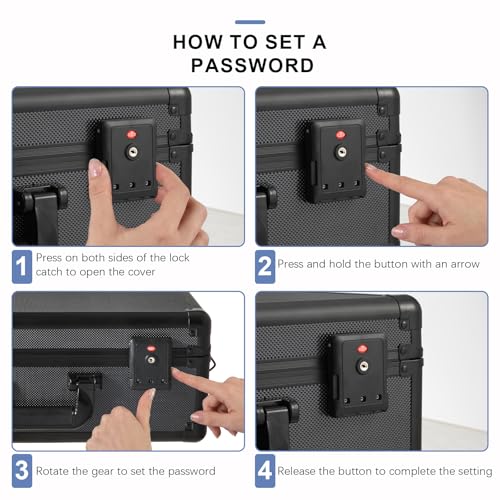 HOW TO SET A PASSWORD

1 Press on both sides of the lock catch to open the cover

2 Press and hold the button with an arrow

3 Rotate the gear to set the password

4 Release the button to complete the setting