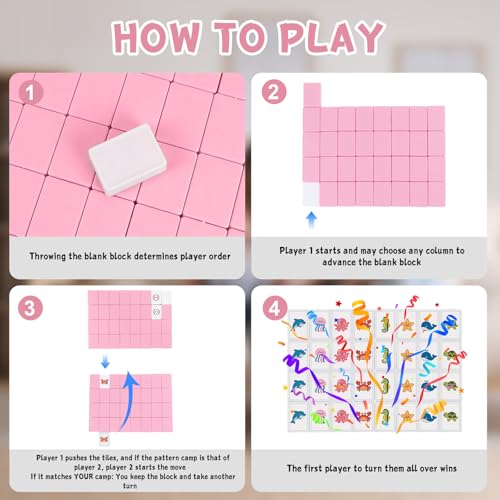 HOW TO PLAY

1

Throwing the blank block determines player order

2

Player 1 starts and may choose any column to advance the blank block

3

Player 1 pushes the tiles, and if the pattern camp is that of player 2, player 2 starts the move
If it matches YOUR camp: You keep the block and take another turn

4

The first player to turn them all over wins