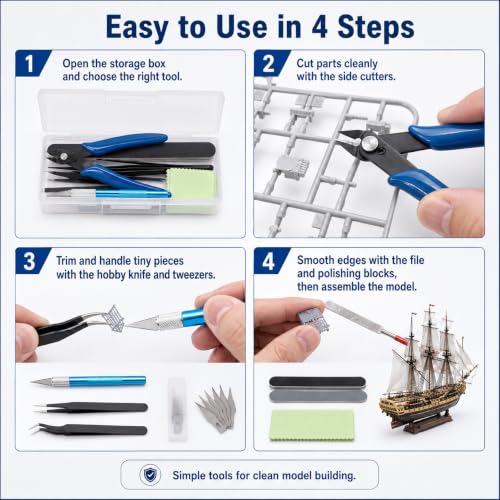 Easy to Use in 4 Steps

1
Open the storage box and choose the right tool.

2
Cut parts cleanly with the side cutters.

3
Trim and handle tiny pieces with the hobby knife and tweezers.

4
Smooth edges with the file and polishing blocks, then assemble the model.

Simple tools for clean model building.