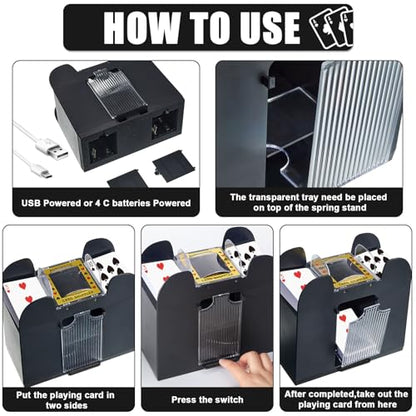 HOW TO USE

USB Powered or 4 C batteries Powered

The transparent tray need be placed on top of the spring stand

Put the playing card in two sides

Press the switch

After completed,take out the playing card from here