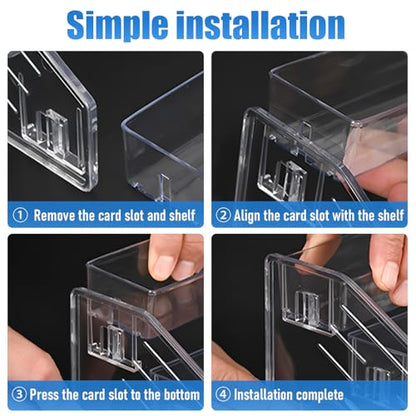 Simple installation

① Remove the card slot and shelf

② Align the card slot with the shelf

③ Press the card slot to the bottom

④ Installation complete