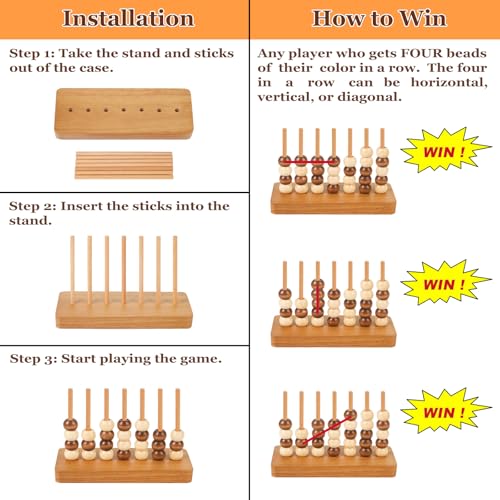 Installation

Step 1: Take the stand and sticks out of the case.

Step 2: Insert the sticks into the stand.

Step 3: Start playing the game.

How to Win

Any player who gets FOUR beads of their color in a row. The four in a row can be horizontal, vertical, or diagonal.

WIN !

WIN !

WIN !