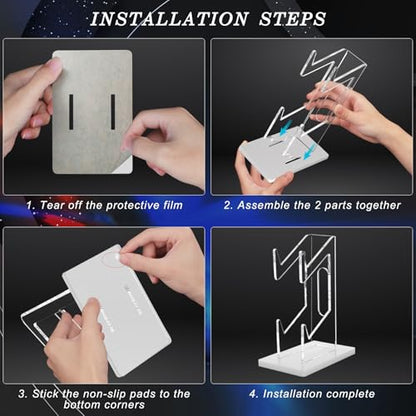 INSTALLATION STEPS

1. Tear off the protective film

2. Assemble the 2 parts together

3. Stick the non-slip pads to the bottom corners

4. Installation complete