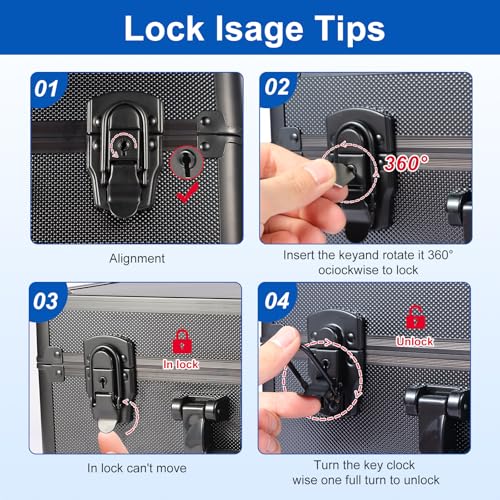 Lock Isage Tips

01

Alignment

02

360°

Insert the keyand rotate it 360° ociockwise to lock

03

In lock

In lock can't move

04

Unlock

Turn the key clock wise one full turn to unlock