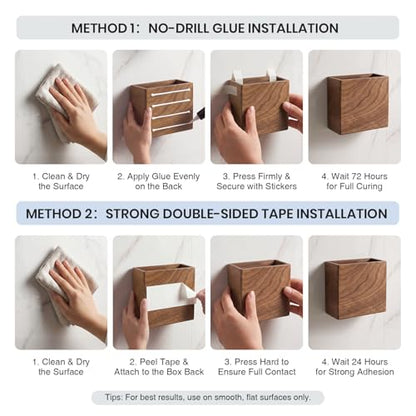 METHOD 1:  NO-DRILL GLUE INSTALLATION

1. Clean & Dry the Surface

2. Apply Glue Evenly on the Back

3. Press Firmly & Secure with Stickers

4. Wait 72 Hours for Full Curing

METHOD 2:  STRONG DOUBLE-SIDED TAPE INSTALLATION

1. Clean & Dry the Surface

2. Peel Tape & Attach to the Box Back

3. Press Hard to Ensure Full Contact

4. Wait 24 Hours for Strong Adhesion

Tips: For best results, use on smooth, flat surfaces only.