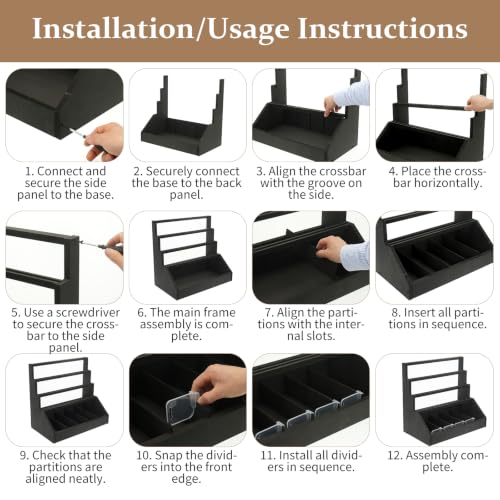 Installation/Usage Instructions

1. Connect and secure the side panel to the base.

2. Securely connect the base to the back panel.

3. Align the crossbar with the groove on the side.

4. Place the crossbar horizontally.

5. Use a screwdriver to secure the crossbar to the side panel.

6. The main frame assembly is complete.

7. Align the partitions with the internal slots.

8. Insert all partitions in sequence.

9. Check that the partitions are aligned neatly.

10. Snap the dividers into the front edge.

11. Install all dividers in sequence.

12. Assembly complete.