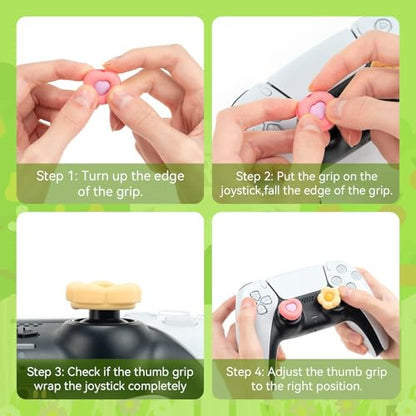 Step 1: Turn up the edge of the grip.

Step 2: Put the grip on the joystick,fall the edge of the grip.

Step 3: Check if the thumb grip wrap the joystick completely

Step 4: Adjust the thumb grip to the right position.