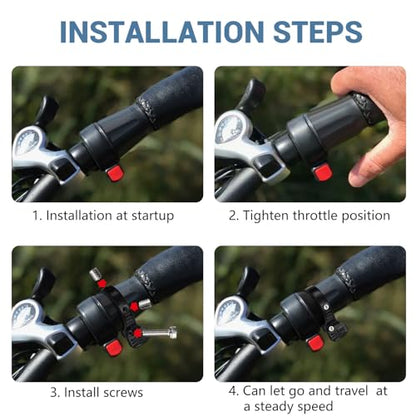 INSTALLATION STEPS

1. Installation at startup

2. Tighten throttle position

3. Install screws

4. Can let go and travel at a steady speed