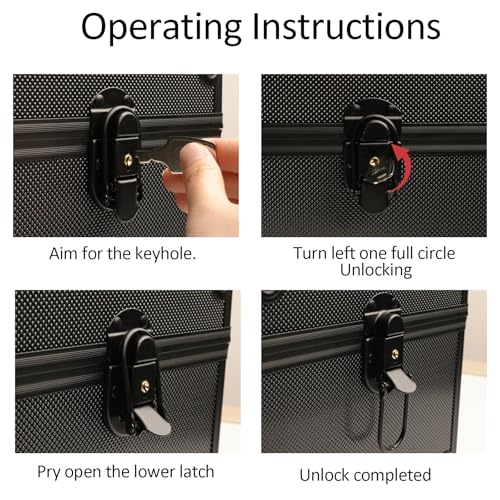 Operating Instructions

Aim for the keyhole.

Turn left one full circle
Unlocking

Pry open the lower latch

Unlock completed