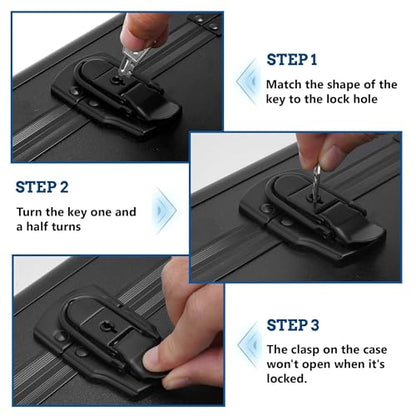 STEP 1

Match the shape of the key to the lock hole

STEP 2

Turn the key one and a half turns

STEP 3

The clasp on the case won't open when it's locked.