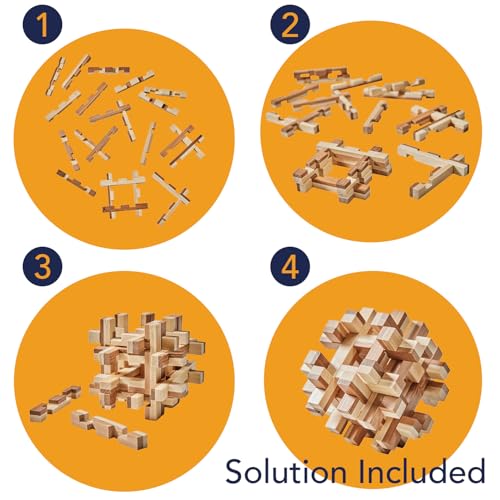 1

2

3

4

Solution Included