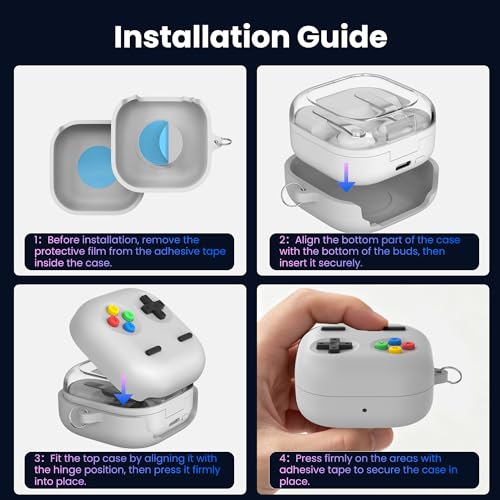 Installation Guide

1: Before installation, remove the protective film from the adhesive tape inside the case.

2: Align the bottom part of the case with the bottom of the buds, then insert it securely.

3: Fit the top case by aligning it with the hinge position, then press it firmly into place.

4: Press firmly on the areas with adhesive tape to secure the case in place.