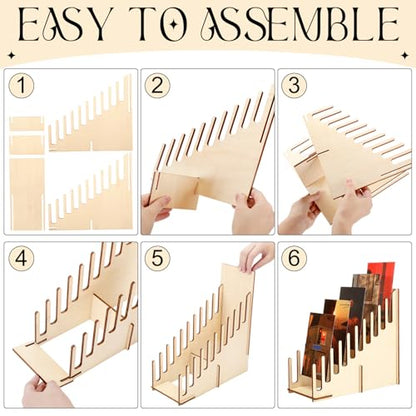 EASY TO ASSEMBLE

1

2

3

4

5

6