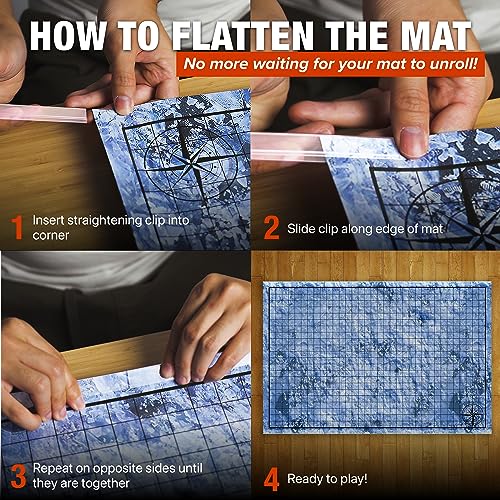 HOW TO FLATTEN THE MAT

No more waiting for your mat to unroll!

1 Insert straightening clip into corner

2 Slide clip along edge of mat

3 Repeat on opposite sides until they are together

4 Ready to play!